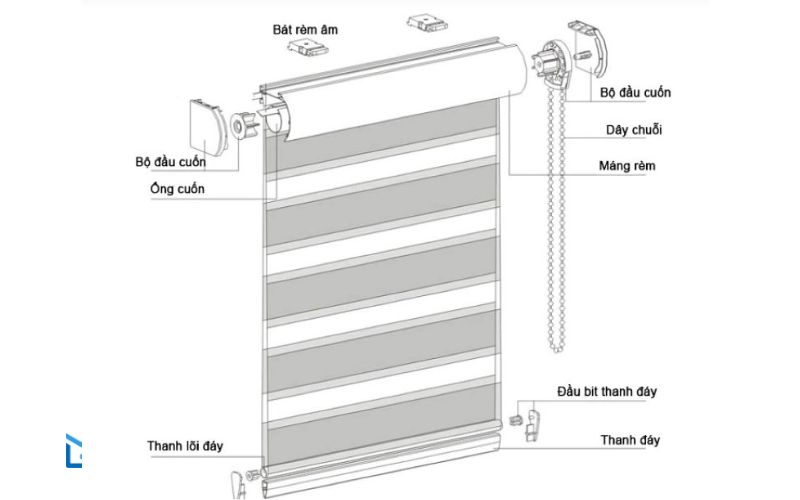 Bát rèm âm

Bộ đầu cuốn

Dây chuỗi

Máng rèm

Bộ đầu cuốn

Ống cuốn

Đầu bit thanh đáy

Thanh đáy

Thanh lõi đáy